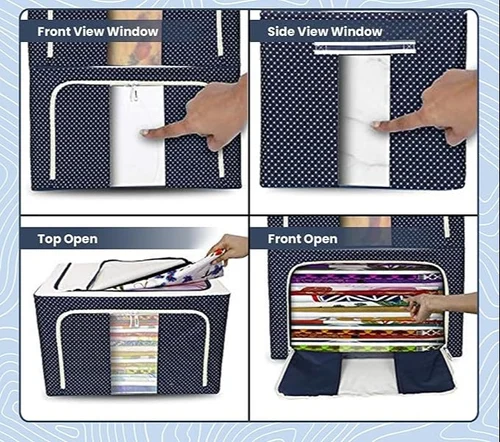 Front View Window

Side View Window

Top Open

Front Open